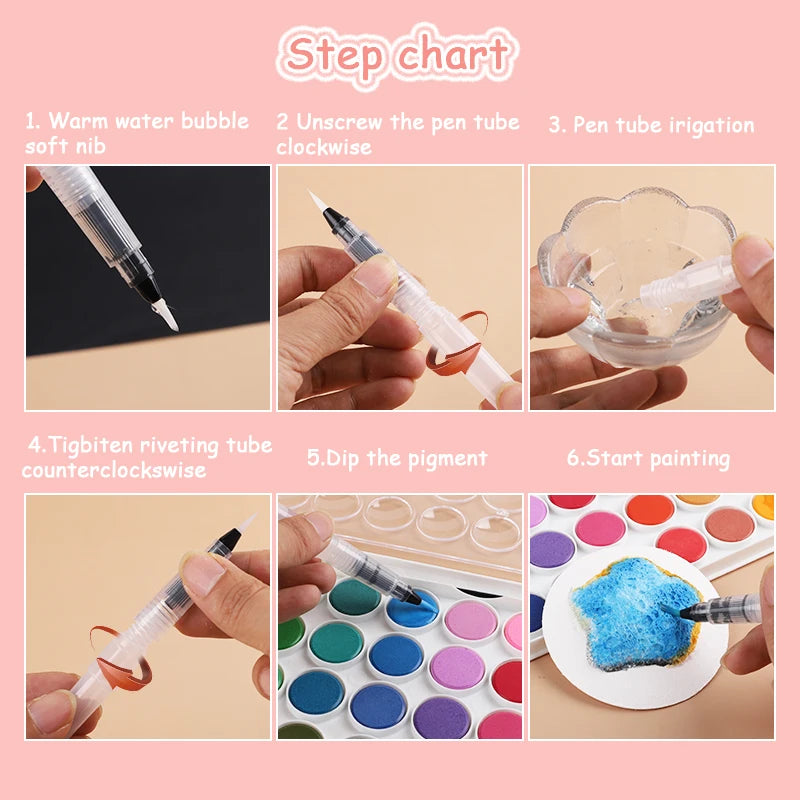 Step chart

1. Warm water bubble soft nib

2 Unscrew the pen tube clockwise

3. Pen tube irigation

4.Tigbiten riveting tube counterclockswise

5.Dip the pigment

6.Start painting